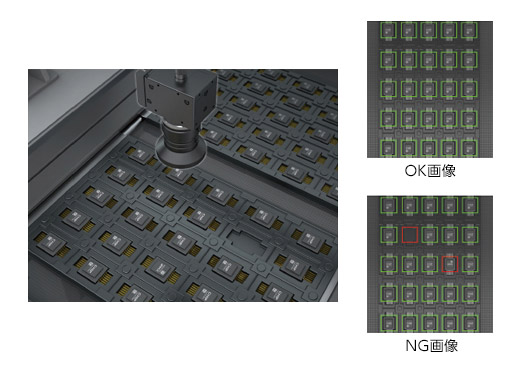 OK画像

NG画像